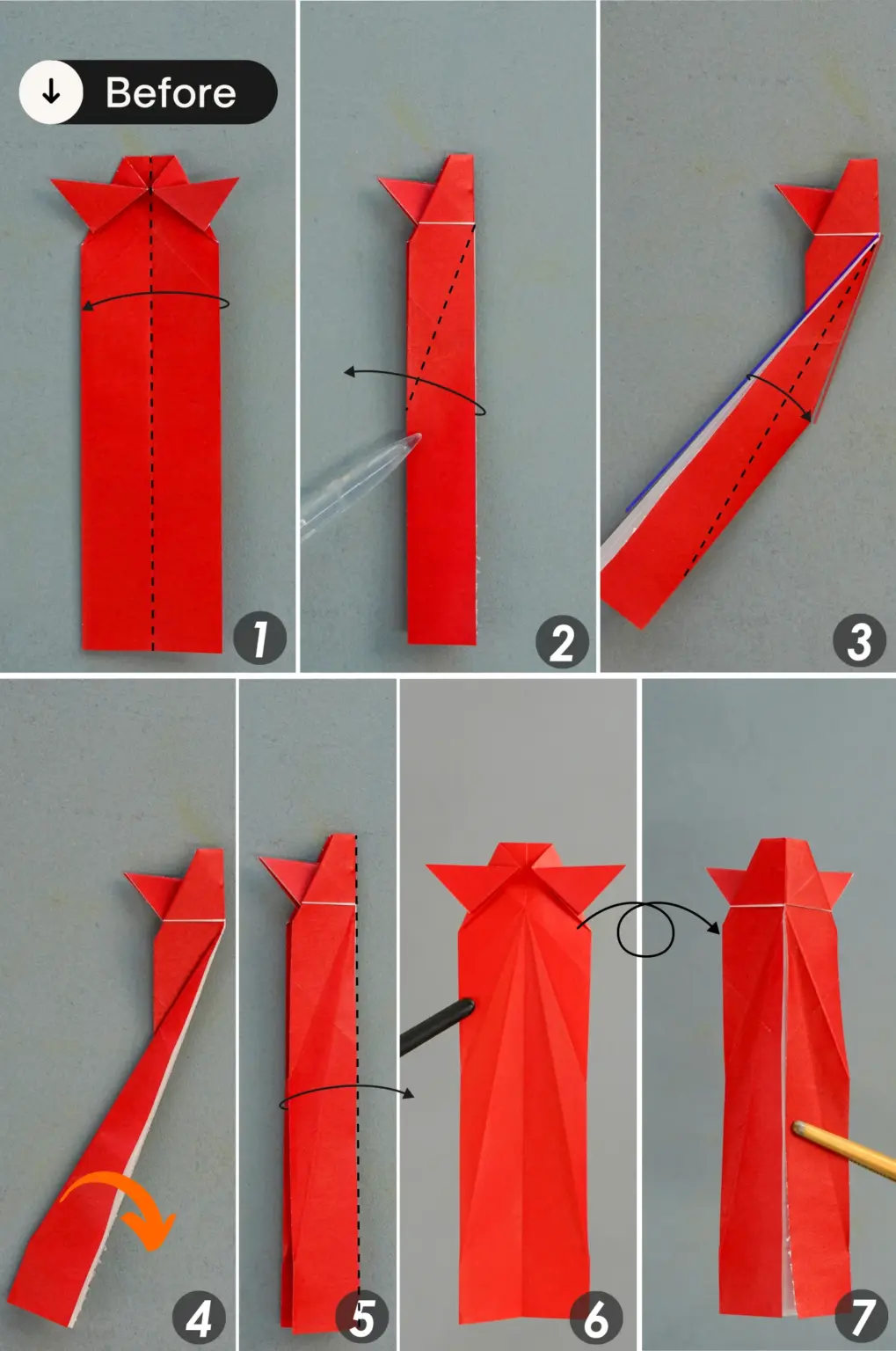 Before

1

2

3

4

5

6

7